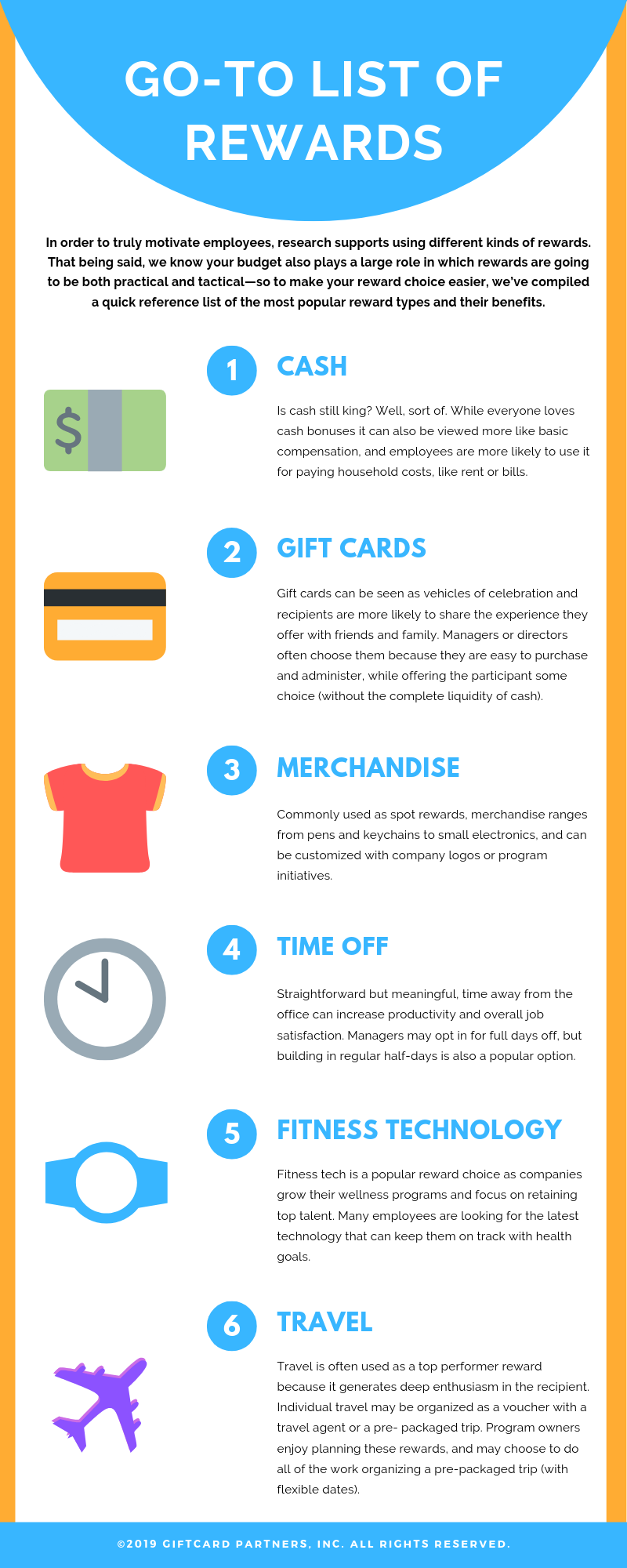 GO-TO LIST OF REWARDS

In order to truly motivate employees, research supports using different kinds of rewards. That being said, we know your budget also plays a large role in which rewards are going to be both practical and tactical—so to make your reward choice easier, we've compiled a quick reference list of the most popular reward types and their benefits.

$

1 CASH

Is cash still king? Well, sort of. While everyone loves cash bonuses it can also be viewed more like basic compensation, and employees are more likely to use it for paying household costs, like rent or bills.

2 GIFT CARDS

Gift cards can be seen as vehicles of celebration and recipients are more likely to share the experience they offer with friends and family. Managers or directors often choose them because they are easy to purchase and administer, while offering the participant some choice (without the complete liquidity of cash).

3 MERCHANDISE

Commonly used as spot rewards, merchandise ranges from pens and keychains to small electronics, and can be customized with company logos or program initiatives.

4 TIME OFF

Straightforward but meaningful, time away from the office can increase productivity and overall job satisfaction. Managers may opt in for full days off, but building in regular half-days is also a popular option.

5 FITNESS TECHNOLOGY

Fitness tech is a popular reward choice as companies grow their wellness programs and focus on retaining top talent. Many employees are looking for the latest technology that can keep them on track with health goals.

6 TRAVEL

Travel is often used as a top performer reward because it generates deep enthusiasm in the recipient. Individual travel may be organized as a voucher with a travel agent or a pre- packaged trip. Program owners enjoy planning these rewards, and may choose to do all of the work organizing a pre-packaged trip (with flexible dates).

©2019 GIFTCARD PARTNERS, INC. ALL RIGHTS RESERVED.